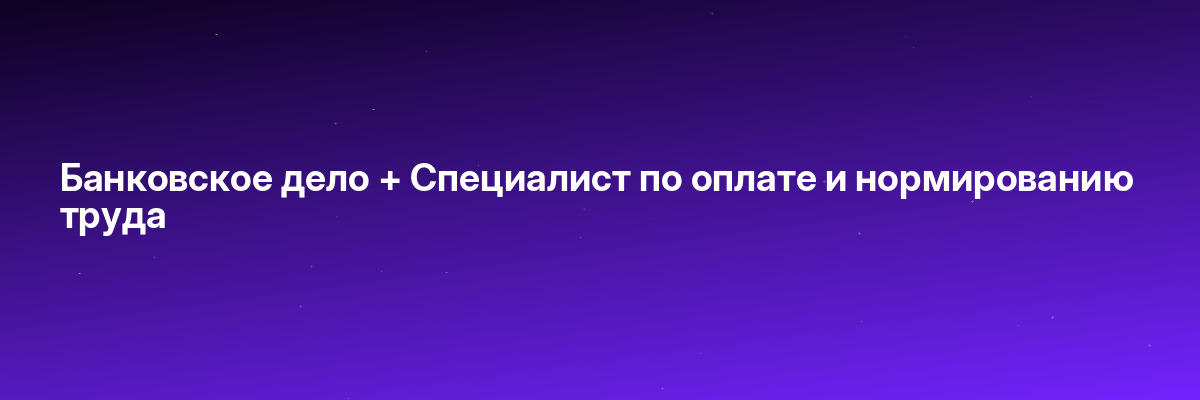 Банковское дело + Специалист по оплате и нормированию труда